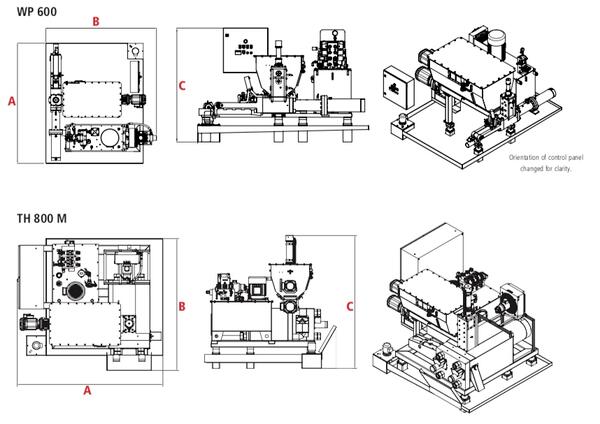 WP 600

B

A

C

Orientation of control panel changed for clarity.

TH 800 M

B

C

A