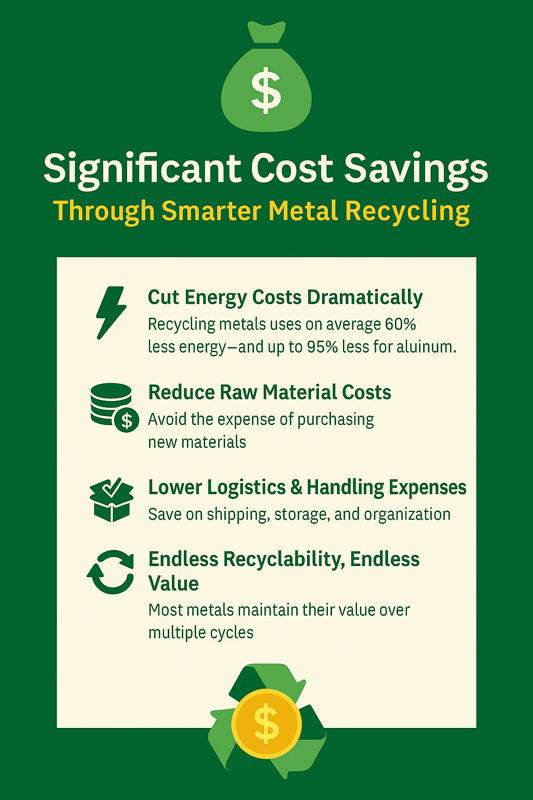 $

Significant Cost Savings
Through Smarter Metal Recycling

Cut Energy Costs Dramatically
Recycling metals uses on average 60% less energy—and up to 95% less for aluinum.

$
Reduce Raw Material Costs
Avoid the expense of purchasing new materials

Lower Logistics & Handling Expenses
Save on shipping, storage, and organization

Endless Recyclability, Endless Value
Most metals maintain their value over multiple cycles

$