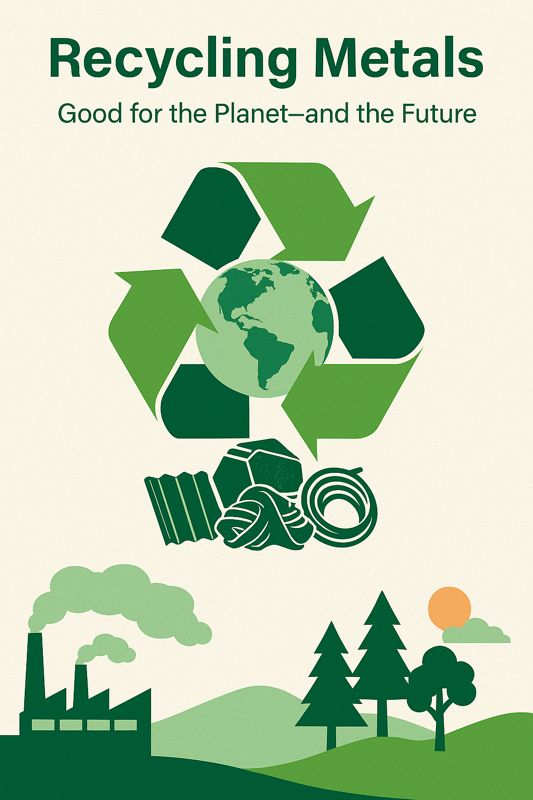 Recycling Metals

Good for the Planet—and the Future