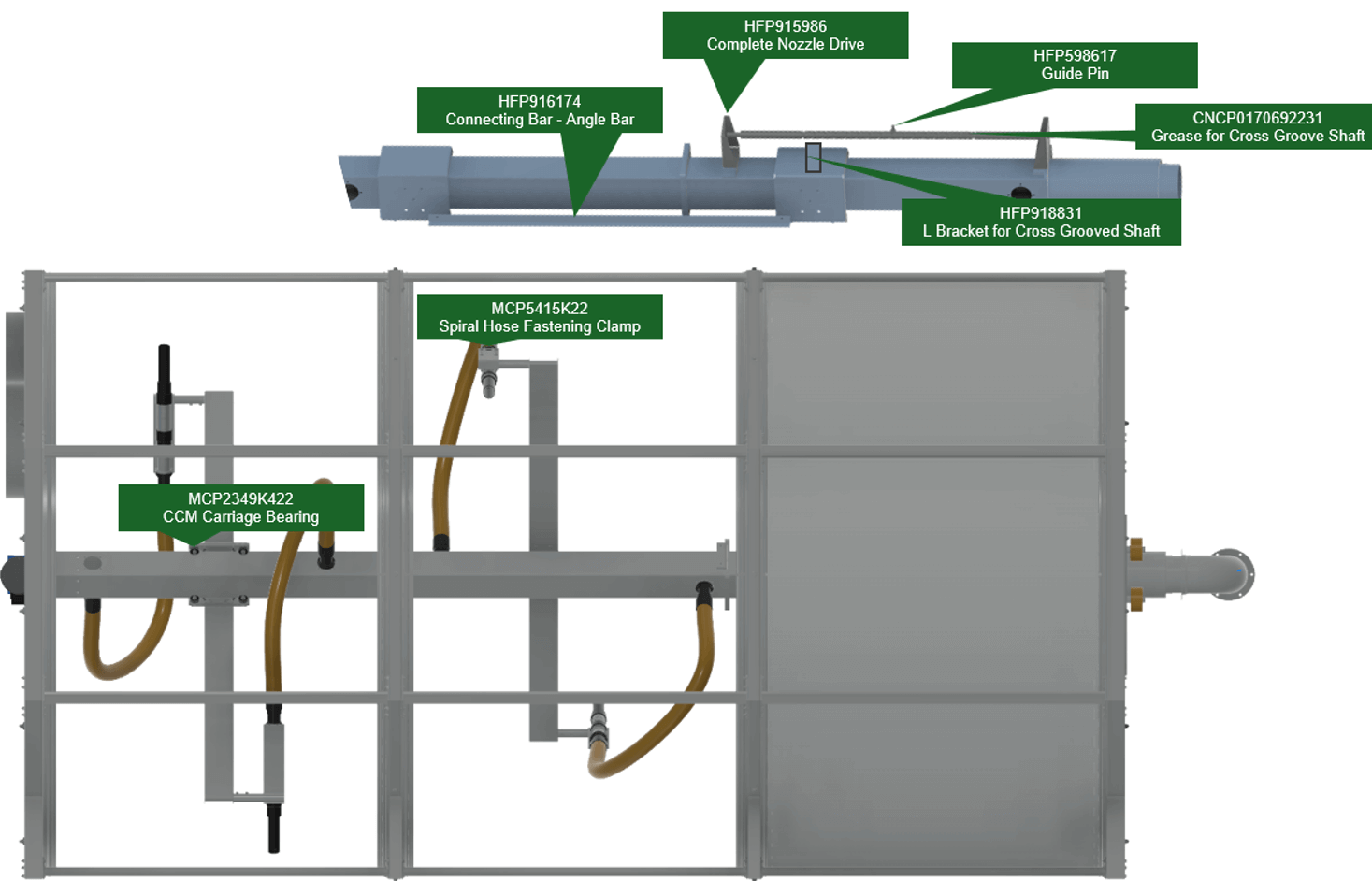 HFP915986
Complete Nozzle Drive

HFP598617
Guide Pin

HFP916174
Connecting Bar - Angle Bar

CNCP0170692231
Grease for Cross Groove Shaft

HFP918831
L Bracket for Cross Grooved Shaft

MCP5415K22
Spiral Hose Fastening Clamp

MCP2349K422
CCM Carriage Bearing